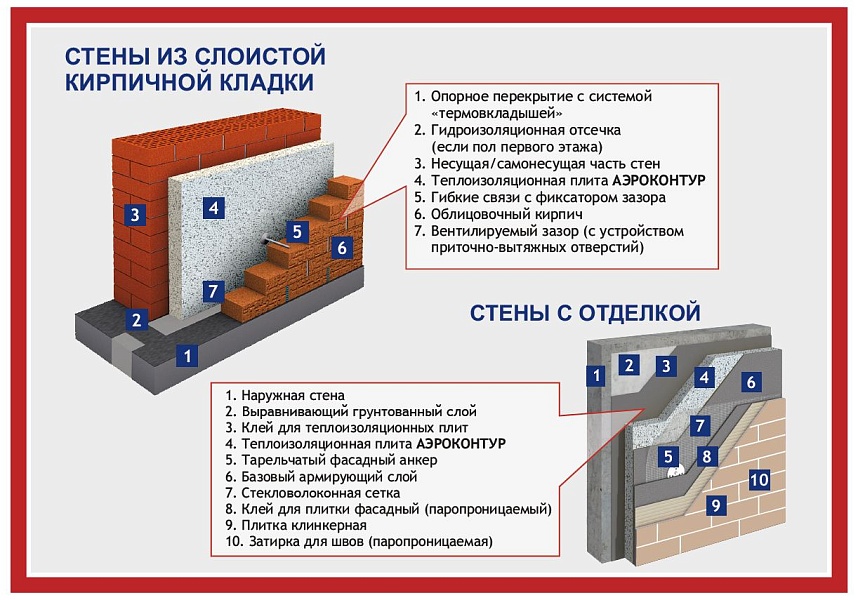 СТЕНЫ ИЗ СЛОИСТОЙ КИРПИЧНОЙ КЛАДКИ

1. Опорное перекрытие с системой «термовкладышей»
2. Гидроизоляционная отсечка (если пол первого этажа)
3. Несущая/самонесущая часть стен
4. Теплоизоляционная плита АЭРОКОНТУР
5. Гибкие связи с фиксатором зазора
6. Облицовочный кирпич
7. Вентилируемый зазор (с устройством приточно-вытяжных отверстий)

3
4
5
6
7
2
1

СТЕНЫ С ОТДЕЛКОЙ

1. Наружная стена
2. Выравнивающий грунтованный слой
3. Клей для теплоизоляционных плит
4. Теплоизоляционная плита АЭРОКОНТУР
5. Тарельчатый фасадный анкер
6. Базовый армирующий слой
7. Стекловолоконная сетка
8. Клей для плитки фасадный (паропроницаемый)
9. Плитка клинкерная
10. Затирка для швов (паропроницаемая)

1
2
3
4
6
7
5
8
10
9